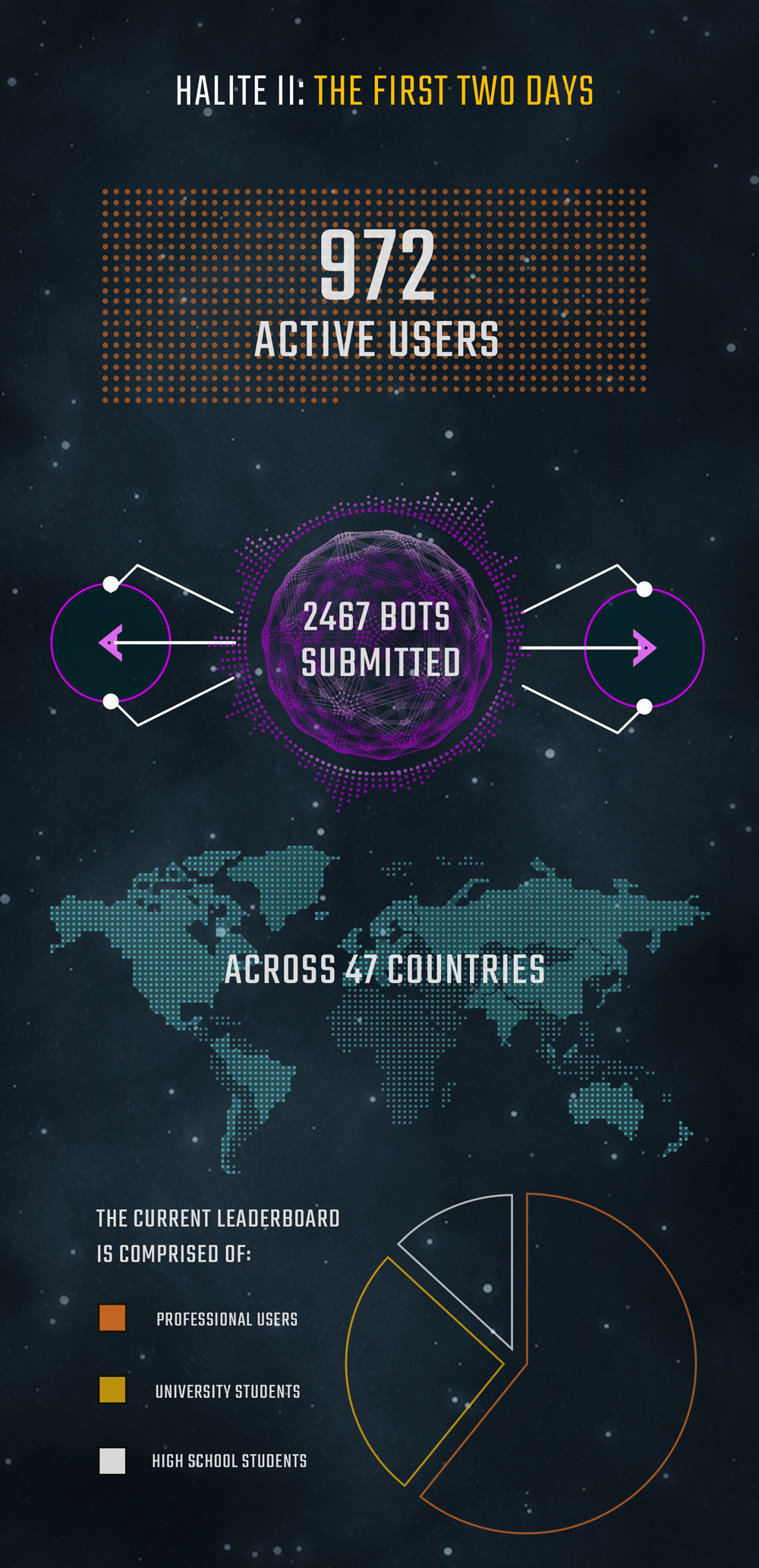 HALITE II: THE FIRST TWO DAYS

972
ACTIVE USERS

2467 BOTS SUBMITTED

ACROSS 47 COUNTRIES

THE CURRENT LEADERBOARD IS COMPRISED OF:

PROFESSIONAL USERS

UNIVERSITY STUDENTS

HIGH SCHOOL STUDENTS